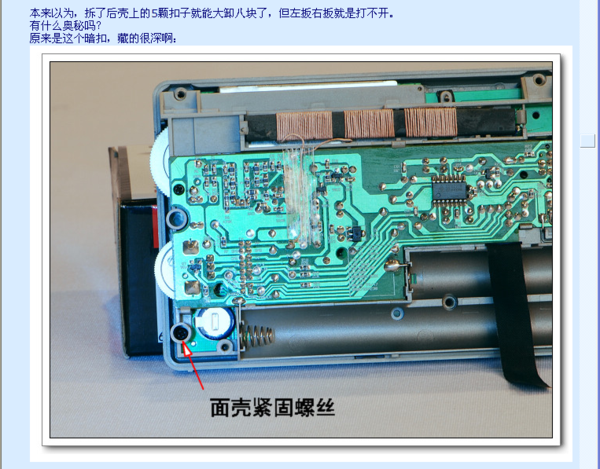 本来以为，拆了后壳上的5颗扣子就能大卸八块了，但左扳右扳就是打不开。
有什么奥秘吗？
原来是这个暗扣，藏的很深啊：

面壳紧固螺丝