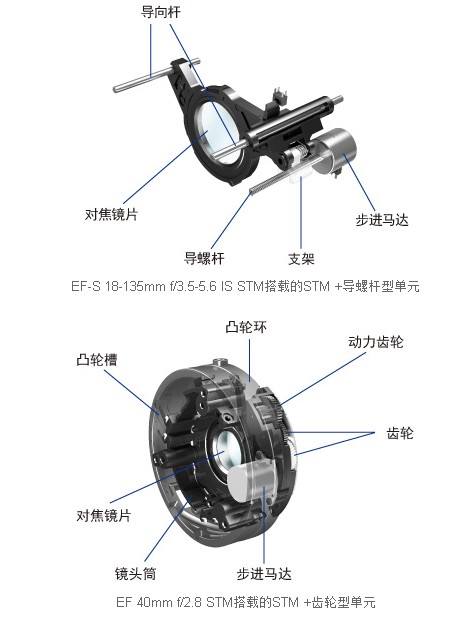 导向杆

对焦镜片

步进马达

导螺杆

支架

EF-S 18-135mm f/3.5-5.6 IS STM搭载的STM +导螺杆型单元

凸轮环

动力齿轮

凸轮槽

齿轮

对焦镜片

镜头筒

步进马达

EF 40mm f/2.8 STM搭载的STM +齿轮型单元