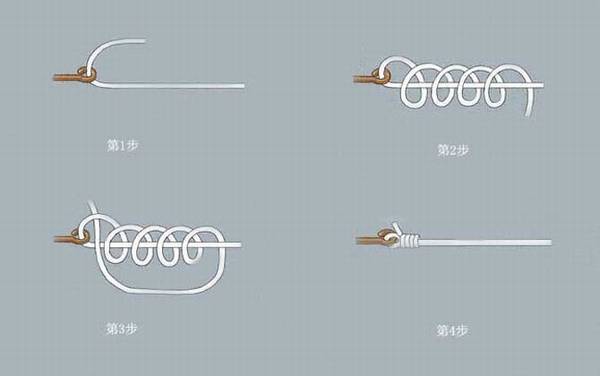 第1步

第2步

第3步

第4步