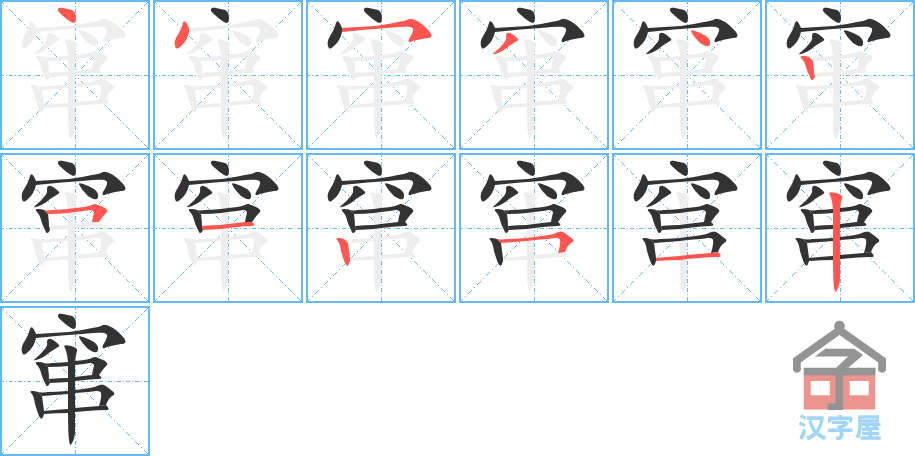 窜 窜 窜 窜 窜 窜
窜 窜 窜 窜 窜 窜
窜

汉字屋